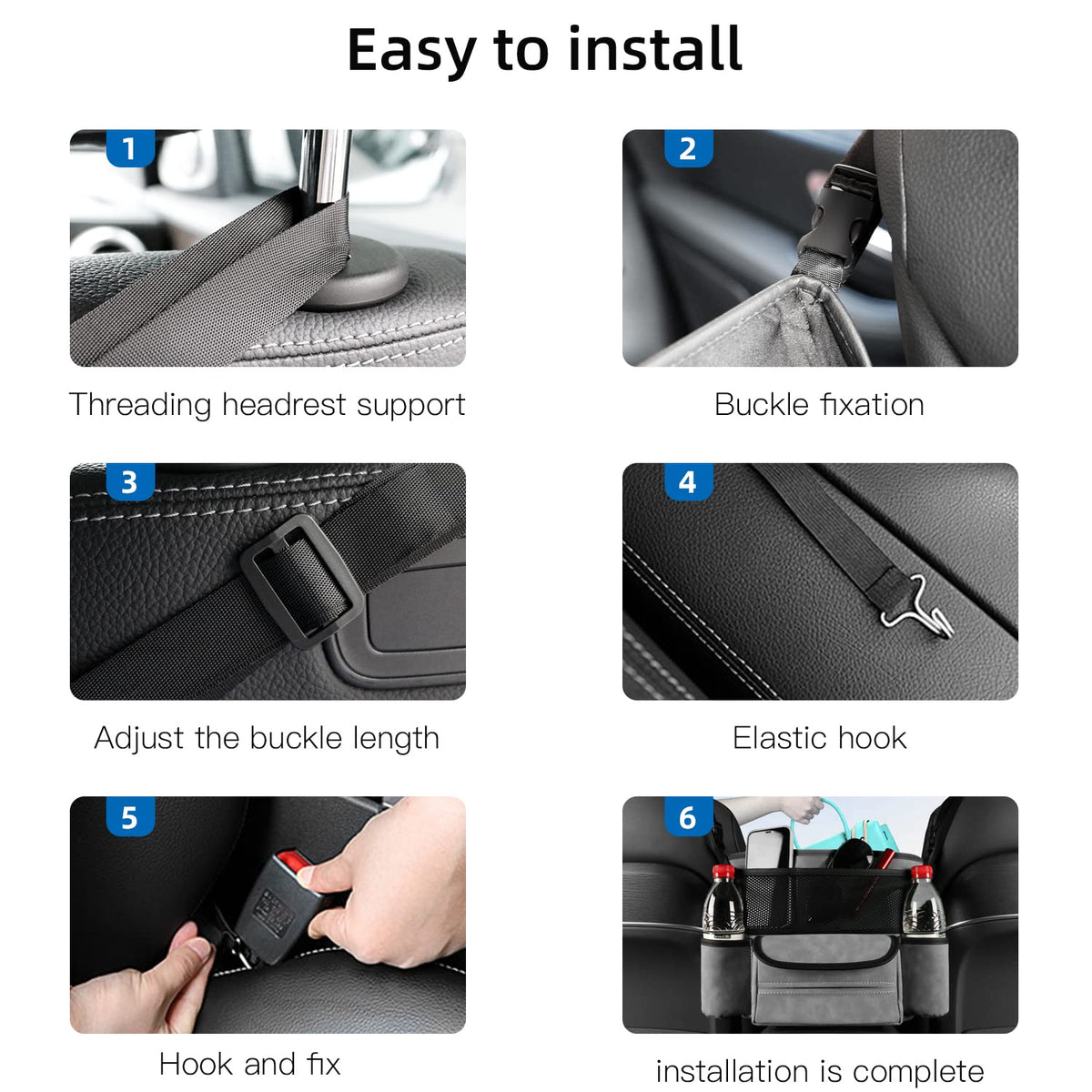 Easy to install

1

Threading headrest support

2

Buckle fixation

3

Adjust the buckle length

4

Elastic hook

5

Hook and fix

6

installation is complete