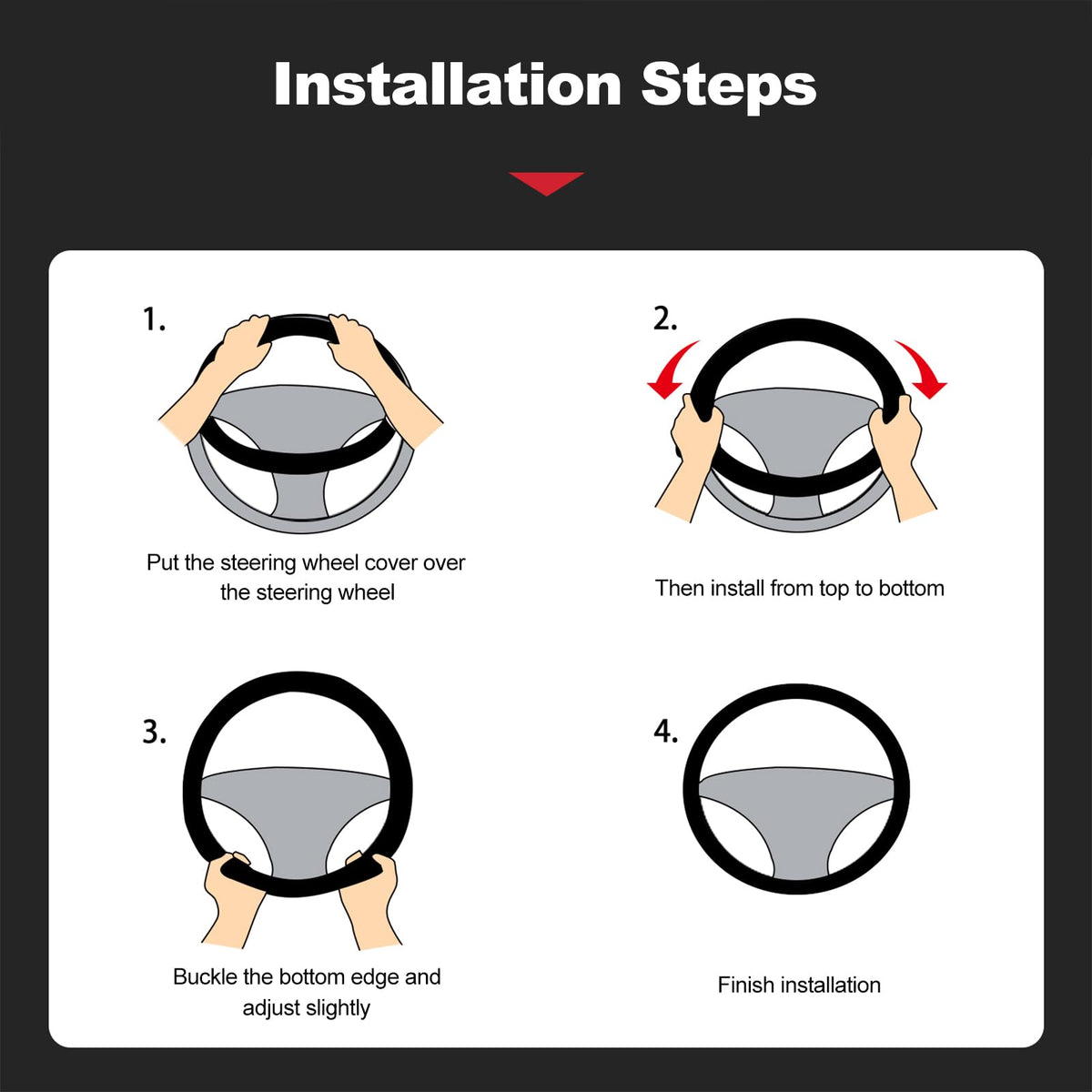 Installation Steps

1.

Put the steering wheel cover over the steering wheel

2.

Then install from top to bottom

3.

Buckle the bottom edge and adjust slightly

4.

Finish installation